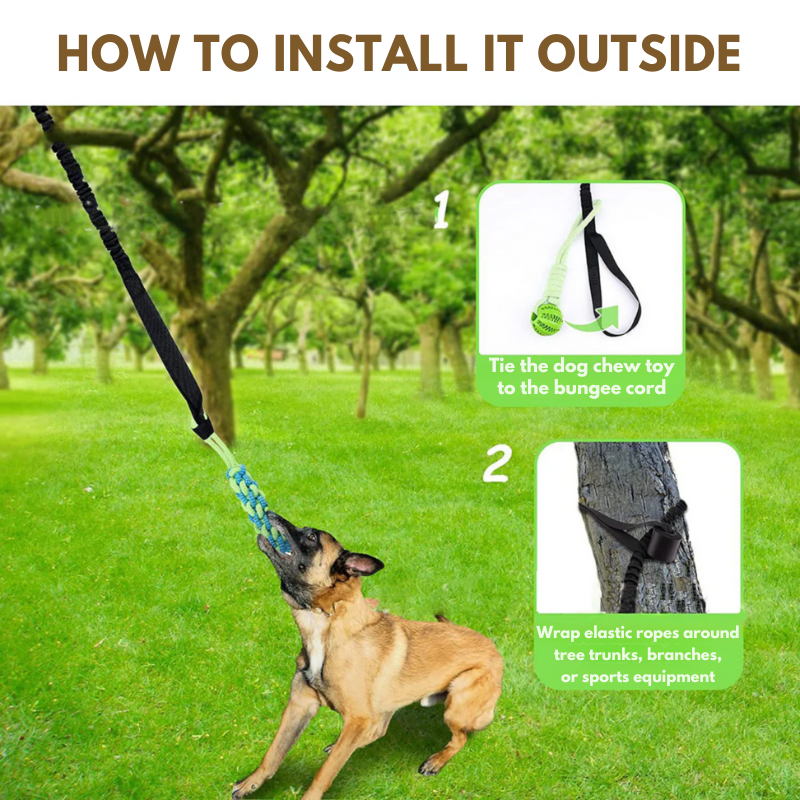 HOW TO INSTALL IT OUTSIDE

1

Tie the dog chew toy to the bungee cord

2

Wrap elastic ropes around tree trunks, branches, or sports equipment